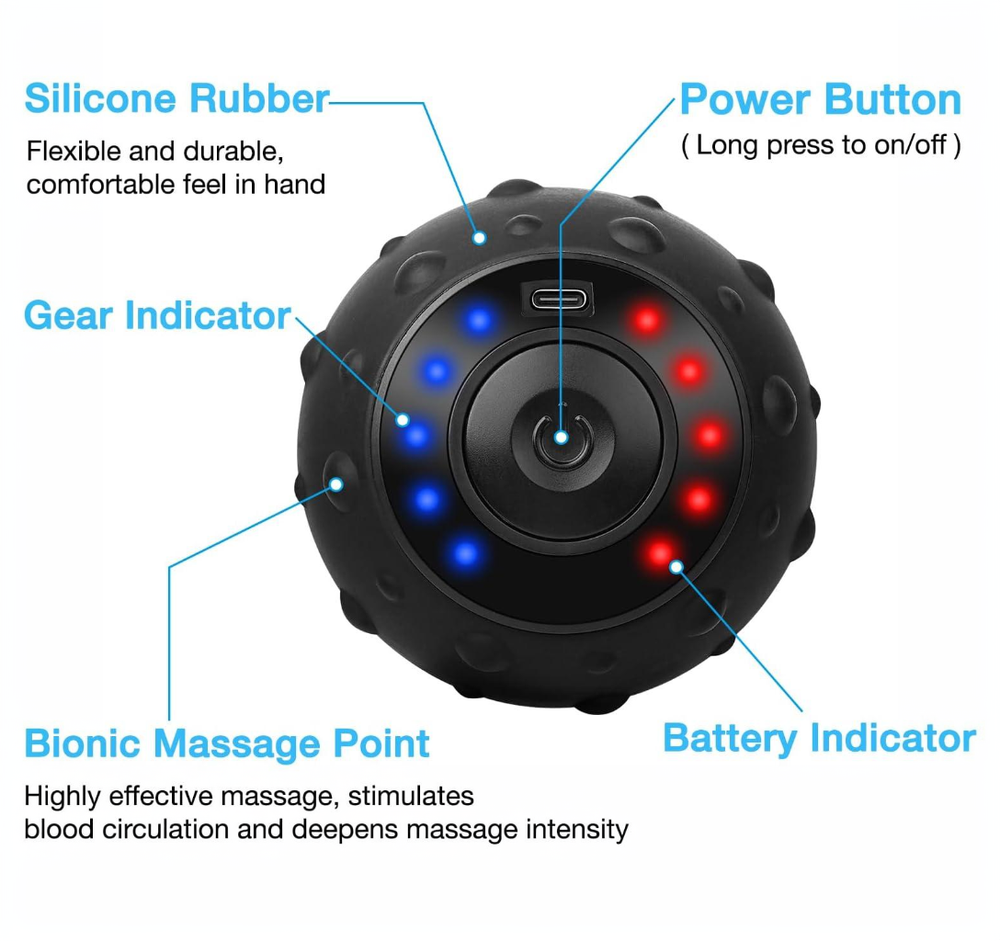 Silicone Rubber

Flexible and durable, comfortable feel in hand

Power Button

( Long press to on/off )

Gear Indicator

Bionic Massage Point

Highly effective massage, stimulates blood circulation and deepens massage intensity

Battery Indicator